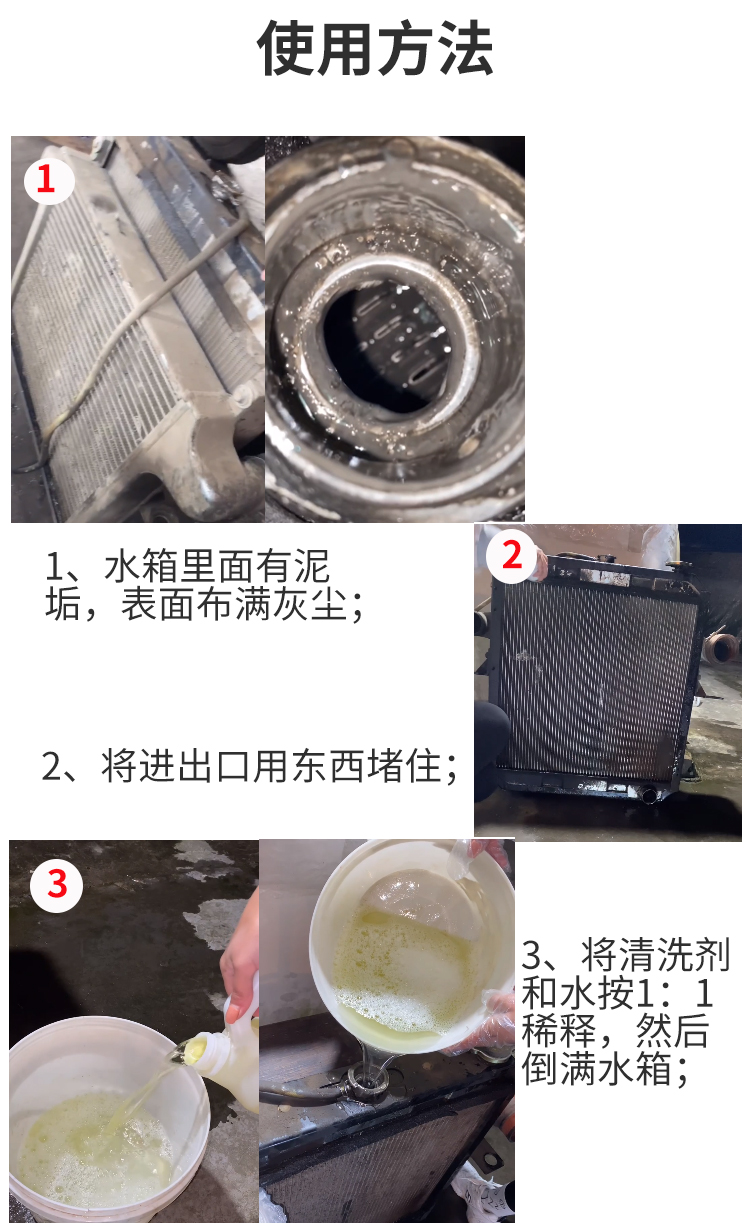 使用方法

1

1、水箱里面有泥垢，表面布满灰尘；

2

2、将进出口用东西堵住；

3

3、将清洗剂和水按1：1稀释，然后倒满水箱；