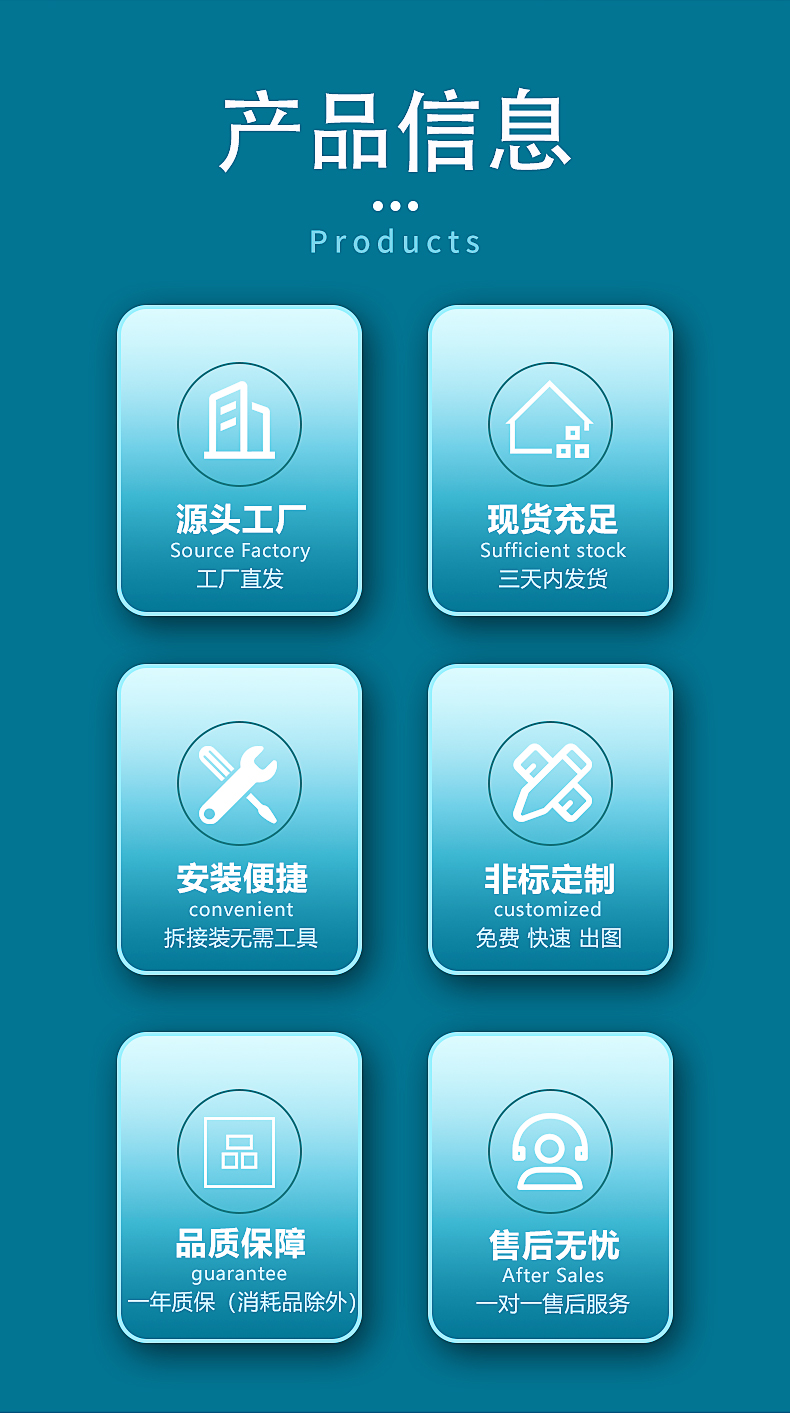 产品信息

Products

源头工厂
Source Factory
工厂直发

现货充足
Sufficient stock
三天内发货

安装便捷
convenient
拆接装无需工具

非标定制
customized
免费 快速 出图

品质保障
guarantee
一年质保（消耗品除外）

售后无忧
After Sales
一对一售后服务