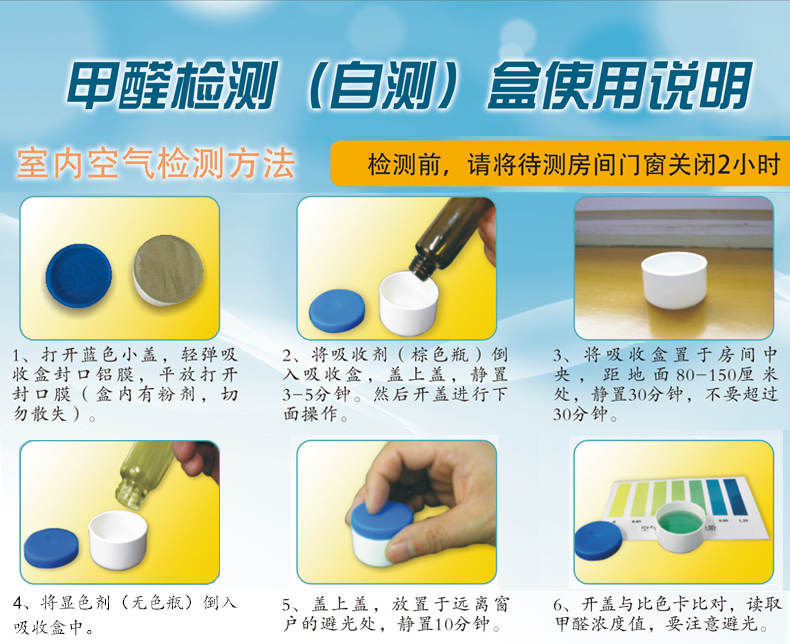 甲醛检测（自测）盒使用说明

室内空气检测方法

检测前，请将待测房间门窗关闭2小时

1、打开蓝色小盖，轻弹吸收盒封口铝膜，平放打开封口膜（盒内有粉剂，切勿散失）。

2、将吸收剂（棕色瓶）倒入吸收盒，盖上盖，静置3-5分钟。然后开盖进行下面操作。

3、将吸收盒置于房间中央，距地面80-150厘米处，静置30分钟，不要超过30分钟。

4、将显色剂（无色瓶）倒入吸收盒中。

5、盖上盖，放置于远离窗户的避光处，静置10分钟。

6、开盖与比色卡比对，读取甲醛浓度值，要注意避光。